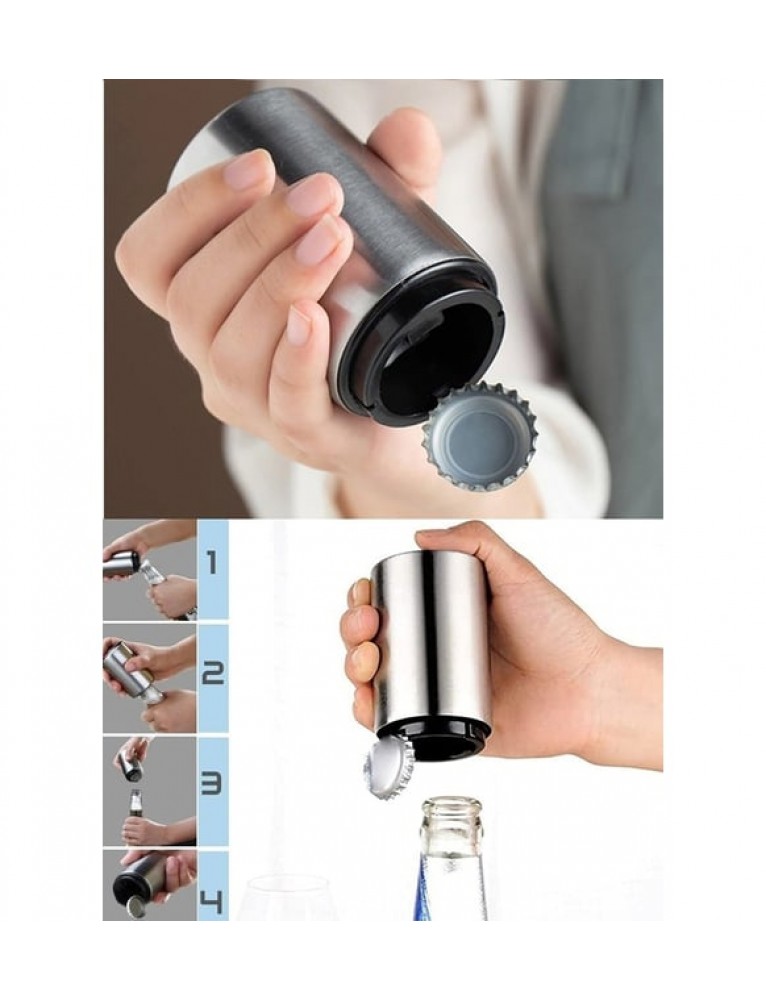 1
2
3
4